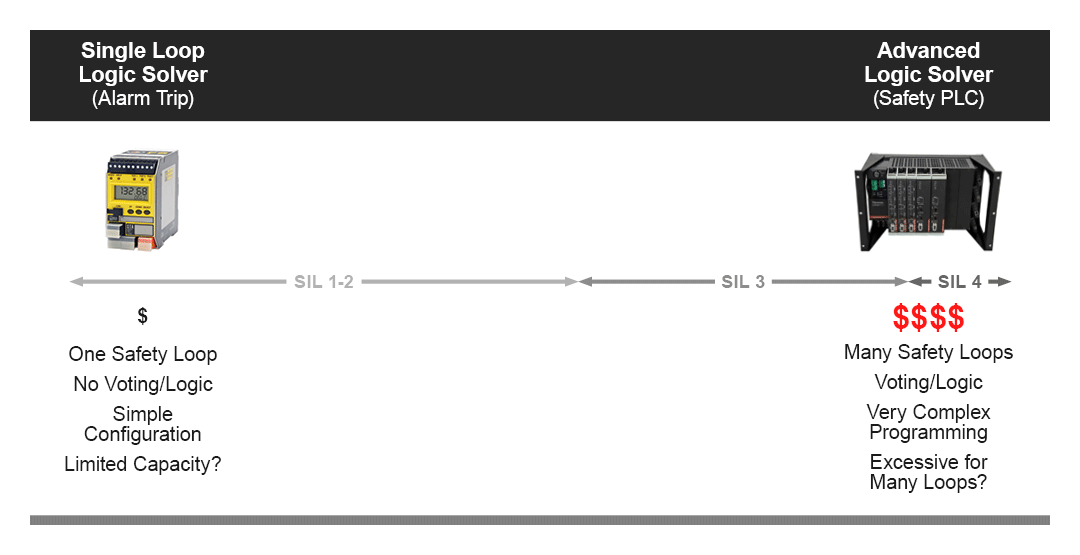 Single Loop Logic Solver
(Alarm Trip)

Advanced Logic Solver
(Safety PLC)

SIL 1-2
SIL 3
SIL 4

$

One Safety Loop

No Voting/Logic

Simple Configuration

Limited Capacity?

$$$$

Many Safety Loops

Voting/Logic

Very Complex Programming

Excessive for Many Loops?